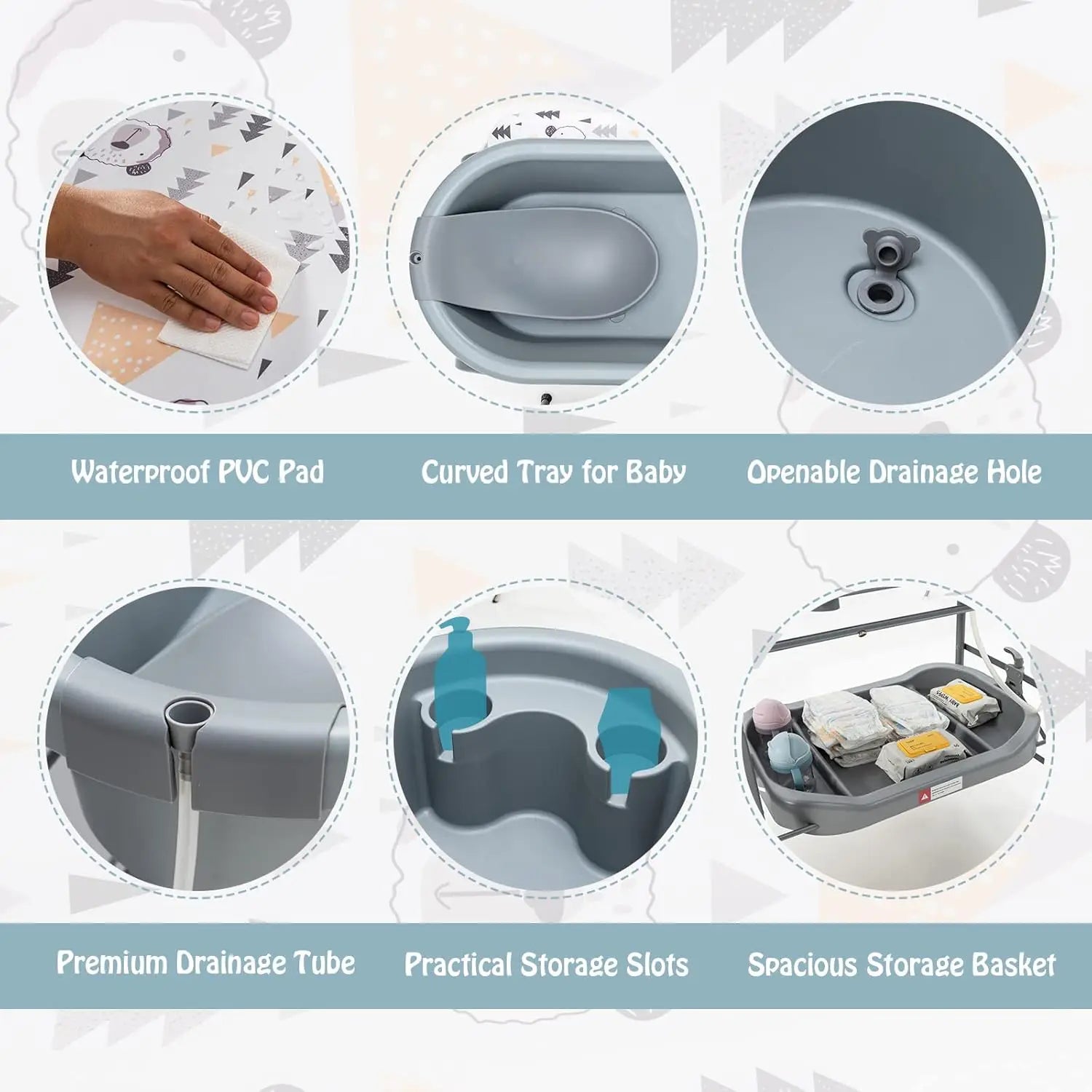 Waterproof PVC Pad

Curved Tray for Baby

Openable Drainage Hole

Premium Drainage Tube

Practical Storage Slots

Spacious Storage Basket