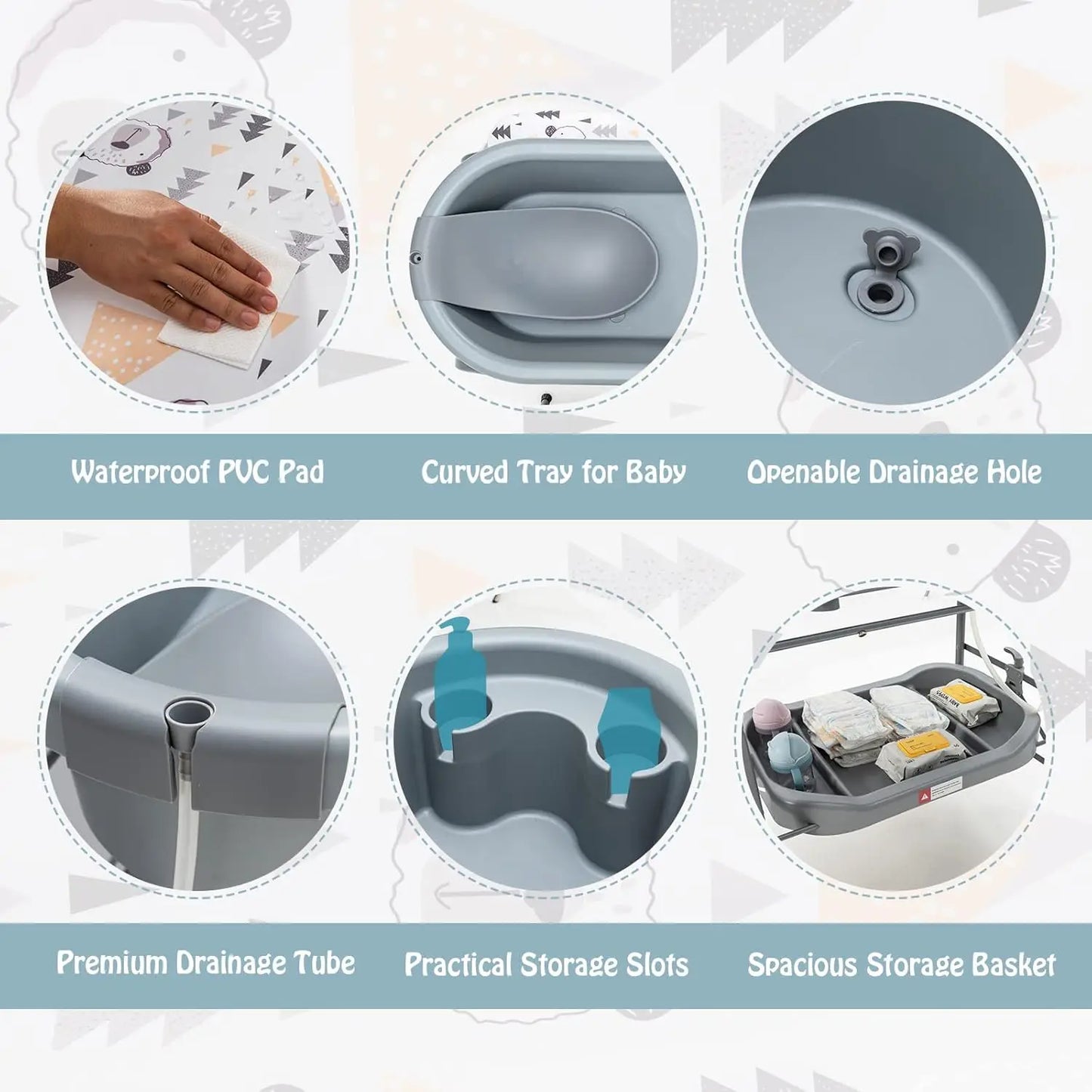 Waterproof PVC Pad

Curved Tray for Baby

Openable Drainage Hole

Premium Drainage Tube

Practical Storage Slots

Spacious Storage Basket