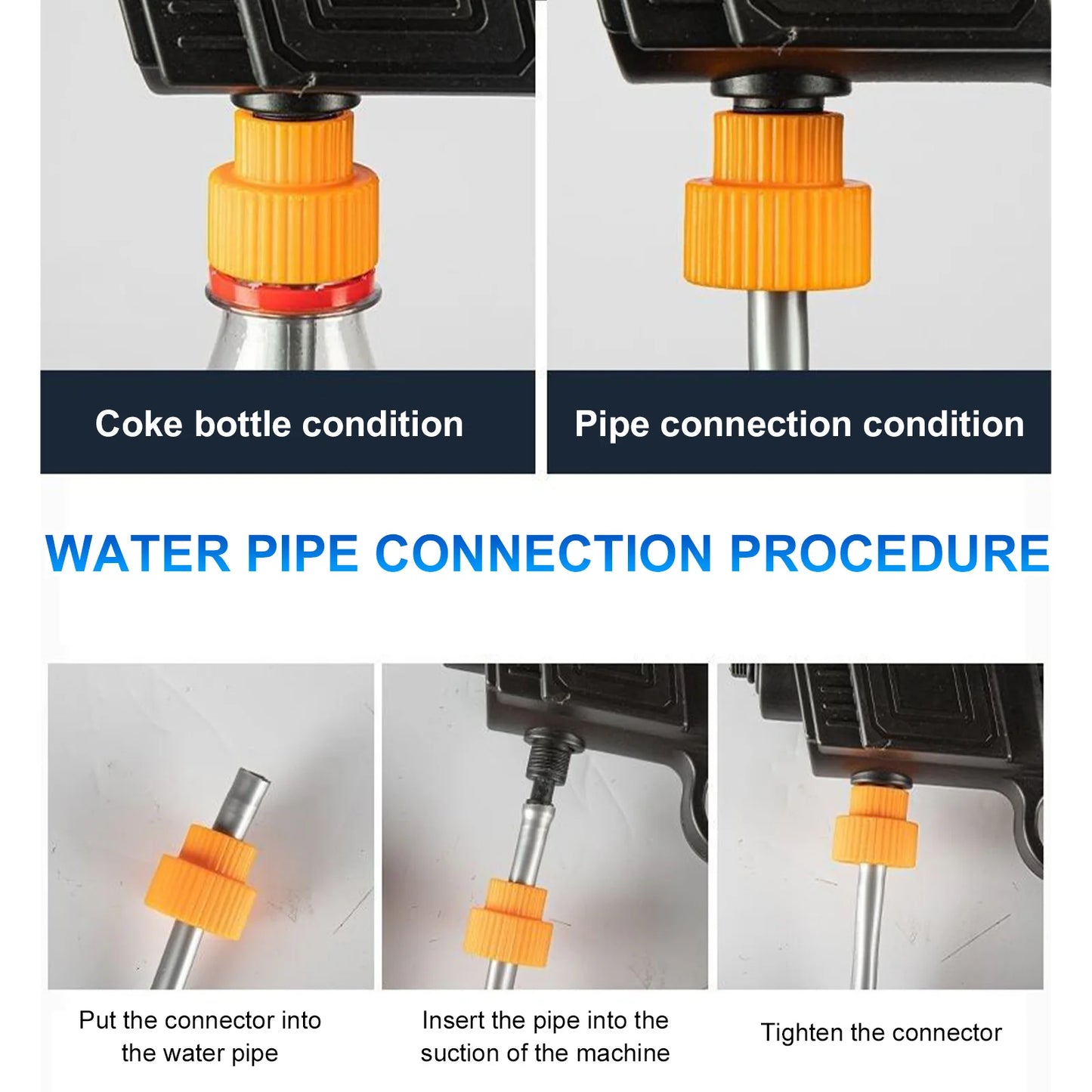 Coke bottle condition

Pipe connection condition

WATER PIPE CONNECTION PROCEDURE

Put the connector into the water pipe

Insert the pipe into the suction of the machine

Tighten the connector