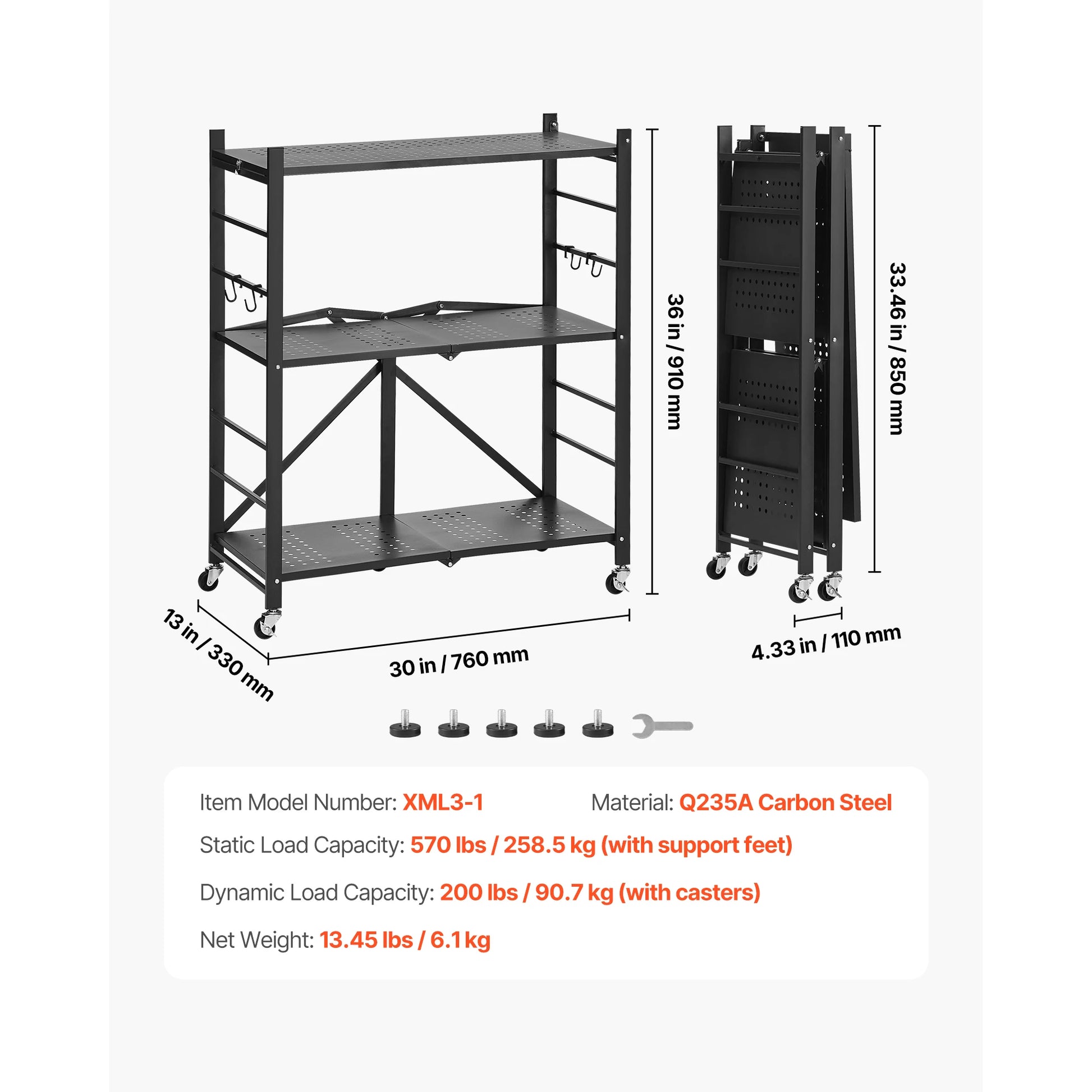 36 in / 910 mm

33.46 in / 850 mm

13 in / 330 mm

30 in / 760 mm

4.33 in / 110 mm

Item Model Number: XML3-1

Material: Q235A Carbon Steel

Static Load Capacity: 570 lbs / 258.5 kg (with support feet)

Dynamic Load Capacity: 200 lbs / 90.7 kg (with casters)

Net Weight: 13.45 lbs / 6.1 kg