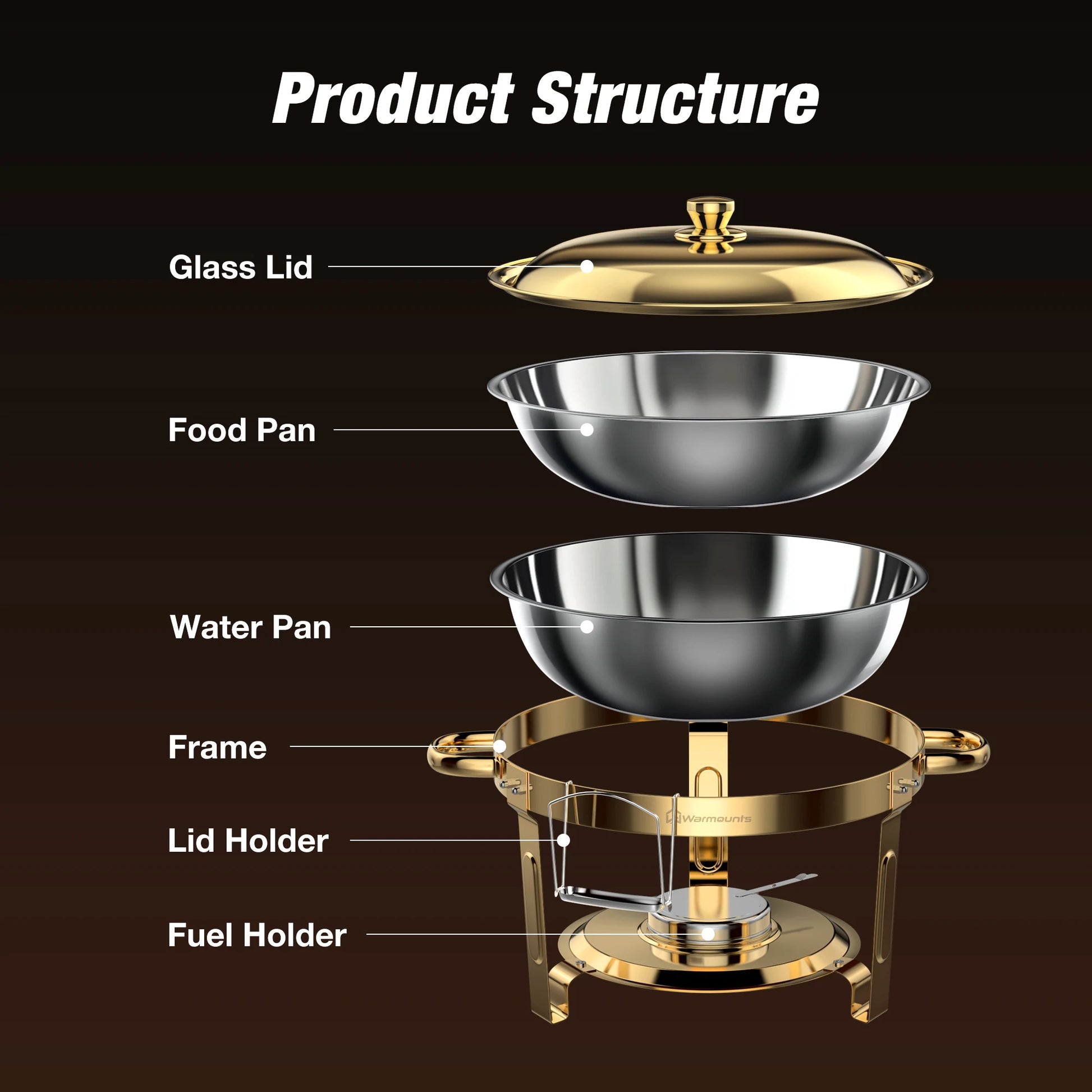 Product Structure

Glass Lid

Food Pan

Water Pan

Frame

Warmounts

Lid Holder

Fuel Holder