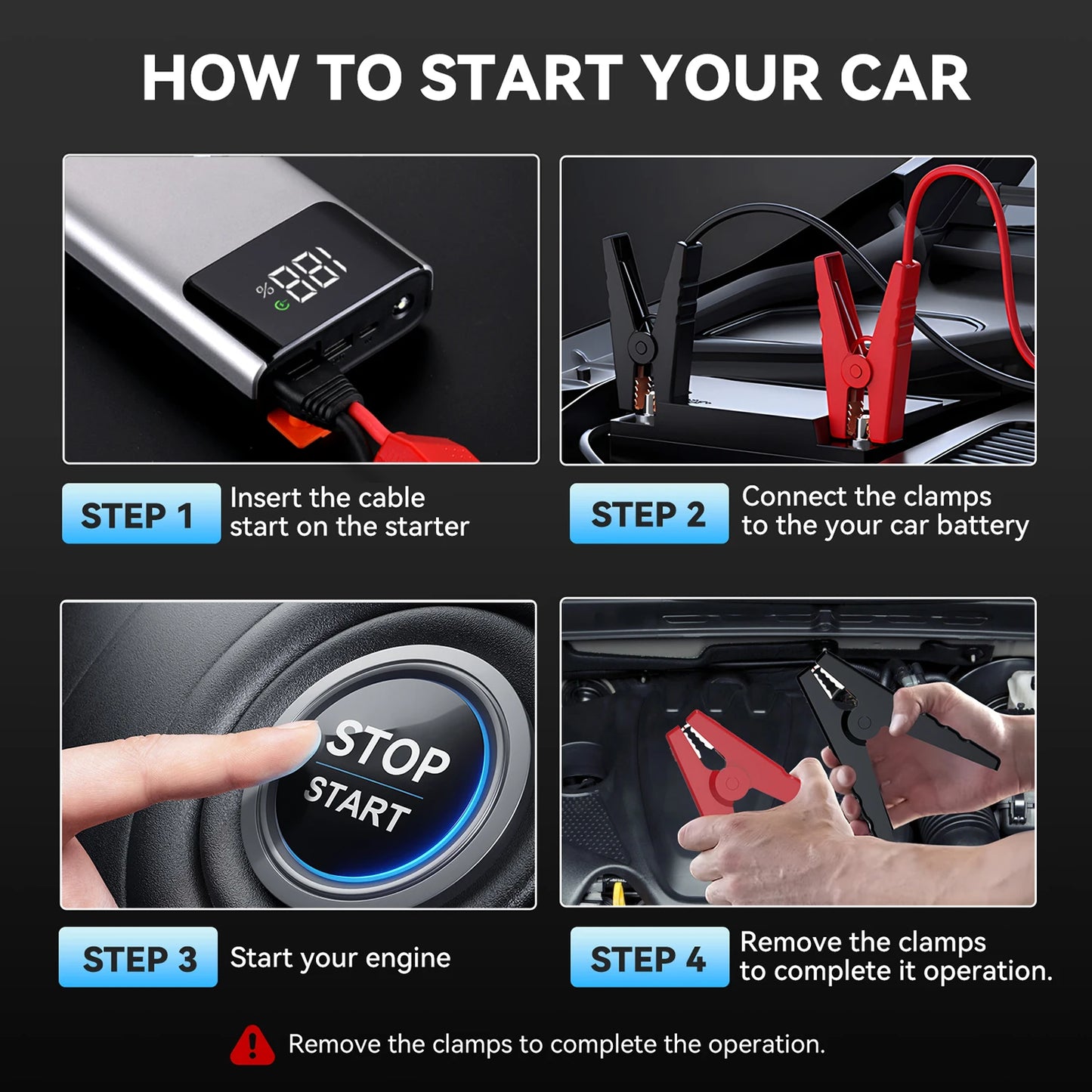 HOW TO START YOUR CAR

100%

STEP 1 Insert the cable start on the starter

STEP 2 Connect the clamps to the your car battery

STOP START

STEP 3 Start your engine

STEP 4 Remove the clamps to complete it operation.

Remove the clamps to complete the operation.